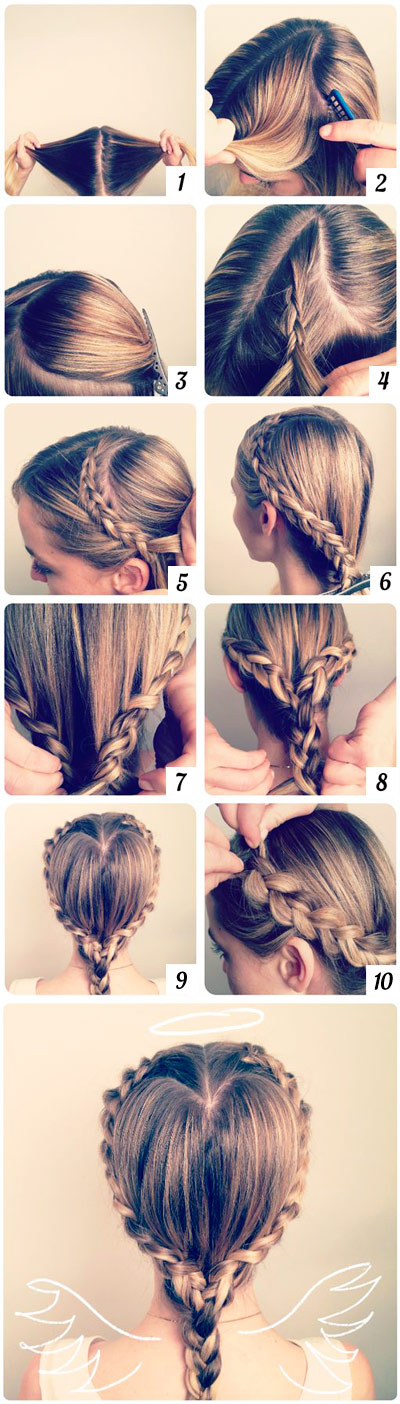 1
2
3
4
5
6
7
8
9
10