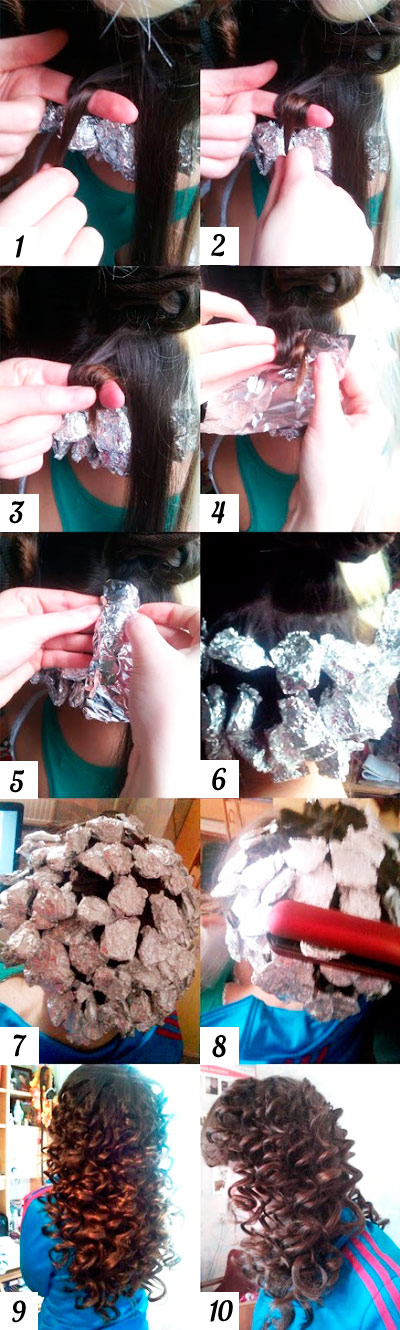 1
2
3
4
5
6
7
8
9
10