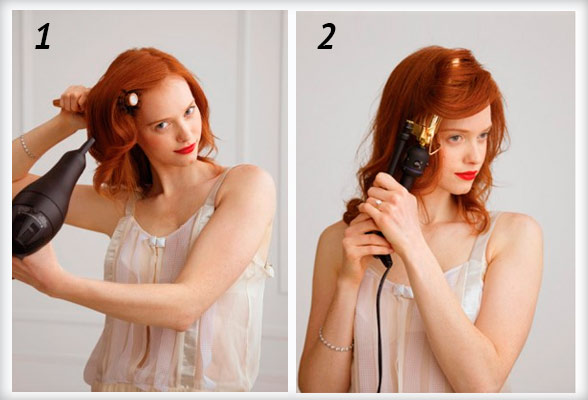 1

2