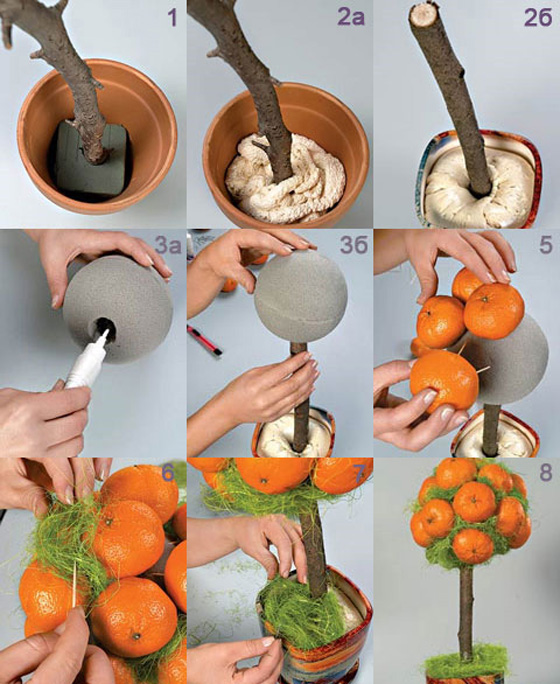 1
2а
2б
3а
3б
5
6
7
8